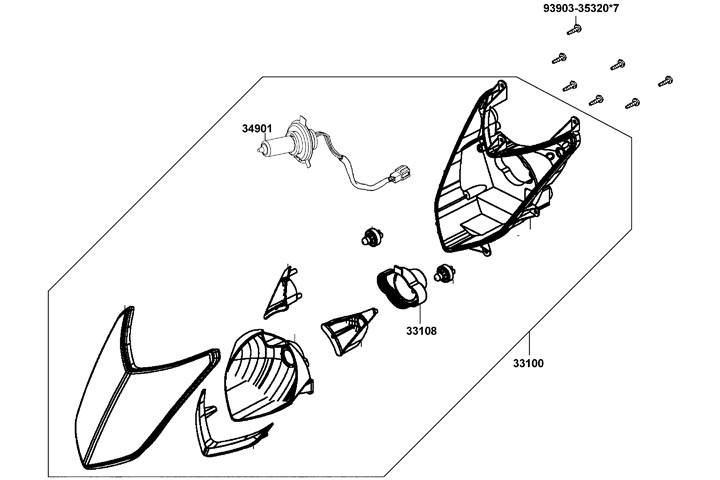 93903-35320*7

34901

33108

33100